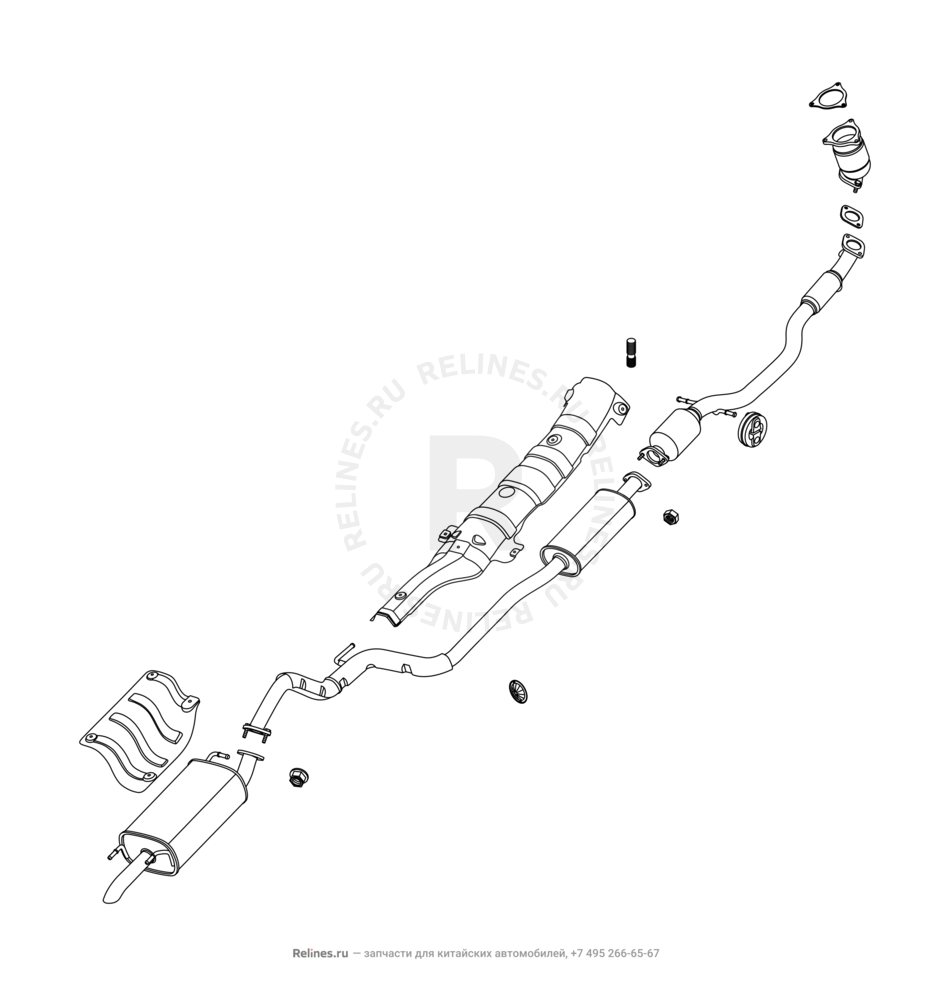 RELINES.RU RELINES.RU RELINES.RU RELINES.RU

Relines.ru — запчасти для китайских автомобилей, +7 495 266-65-67