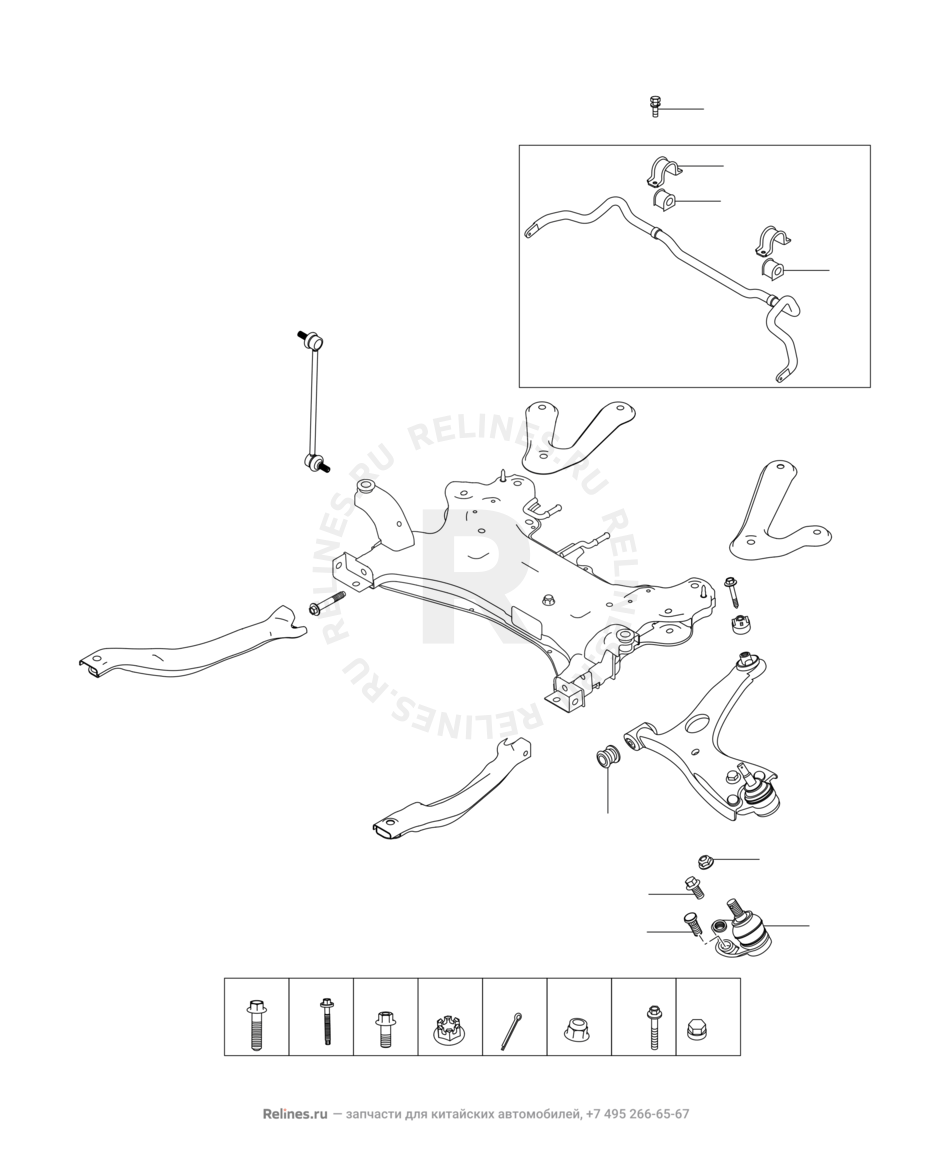 RELINES.RU RELINES.RU RELINES.RU RELINES.RU

Relines.ru — запчасти для китайских автомобилей, +7 495 266-65-67