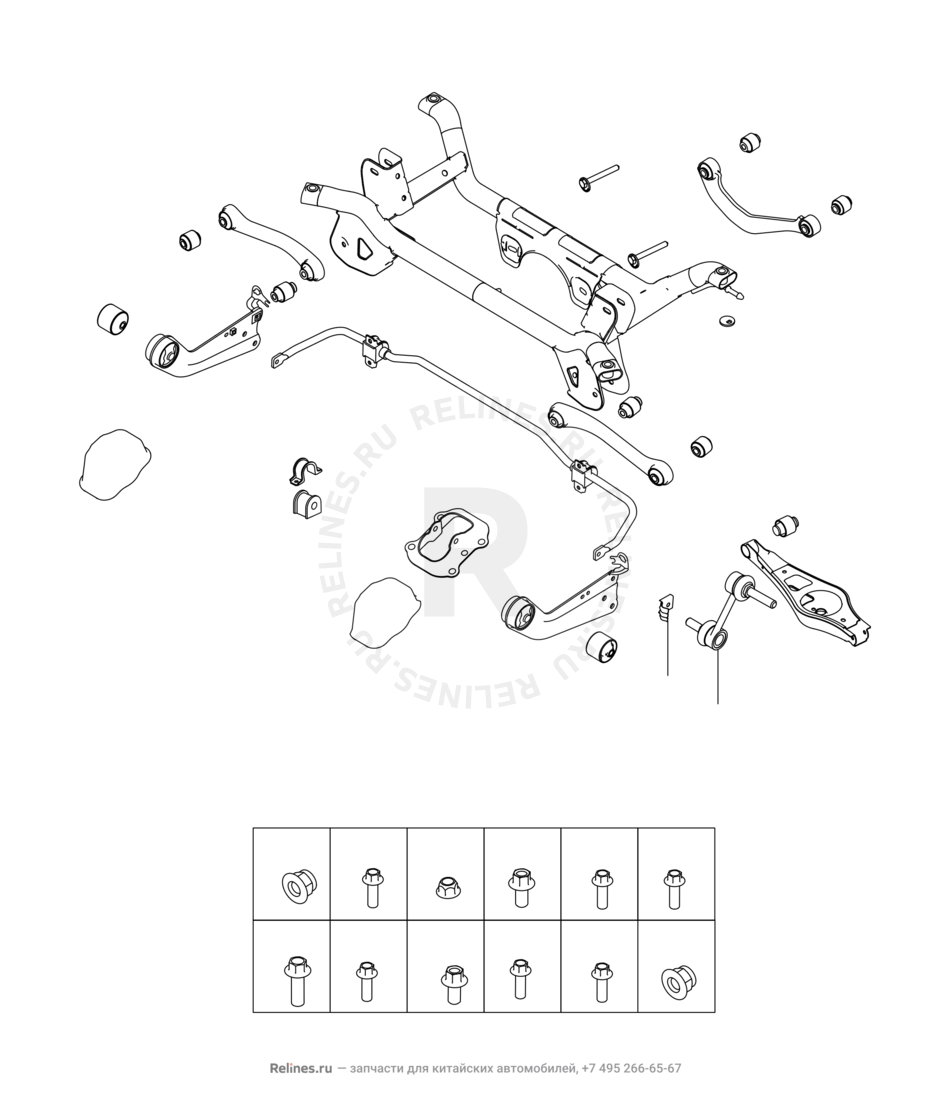 RELINES.RU RELINES.RU RELINES.RU RELINES.RU

Relines.ru — запчасти для китайских автомобилей, +7 495 266-65-67