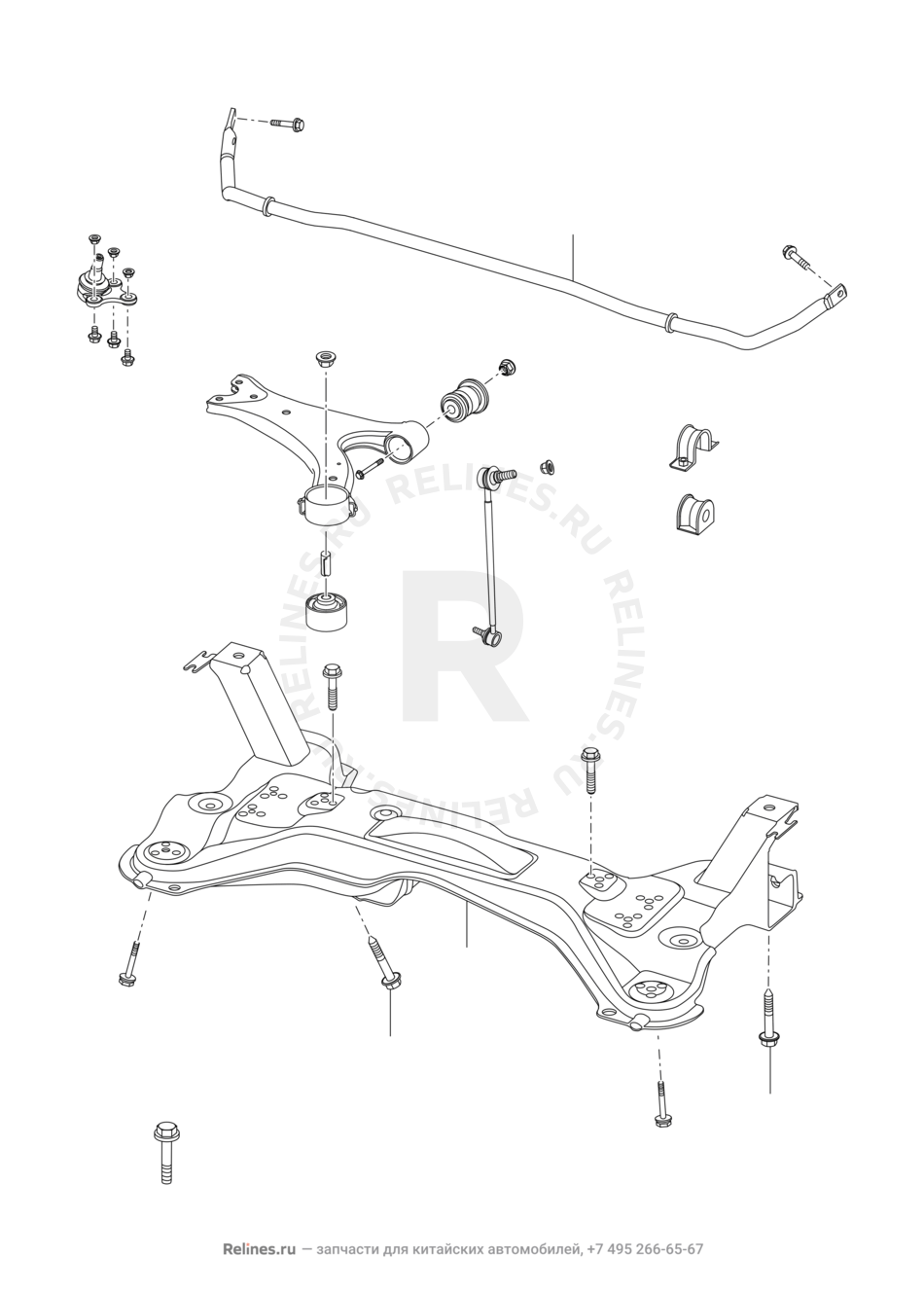 RELINES.RU RELINES.RU RELINES.RU RELINES.RU

R

Relines.ru — запчасти для китайских автомобилей, +7 495 266-65-67