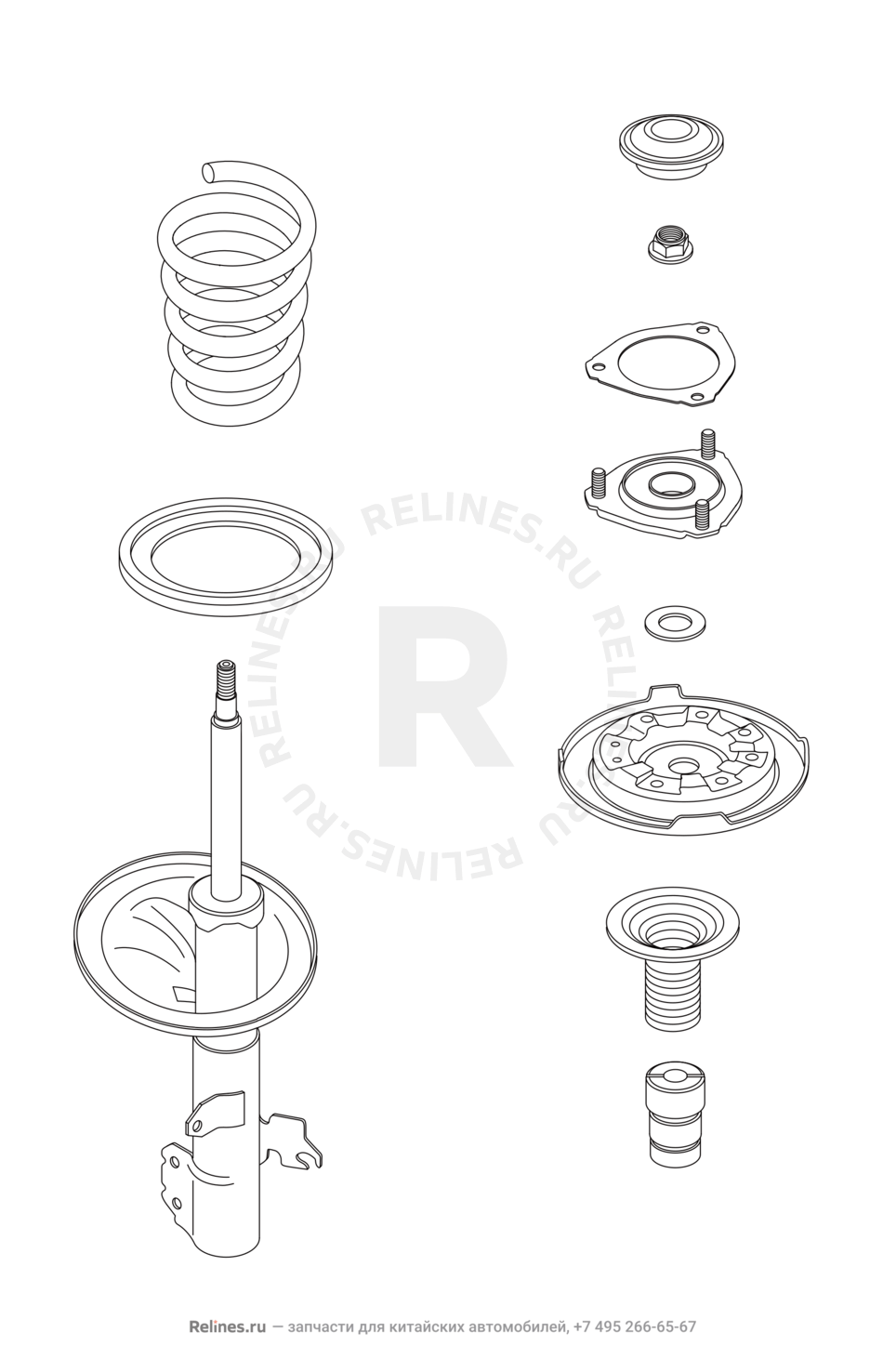 RELINES.RU RELINES.RU RELINES.RU RELINES.RU

R

Relines.ru — запчасти для китайских автомобилей, +7 495 266-65-67