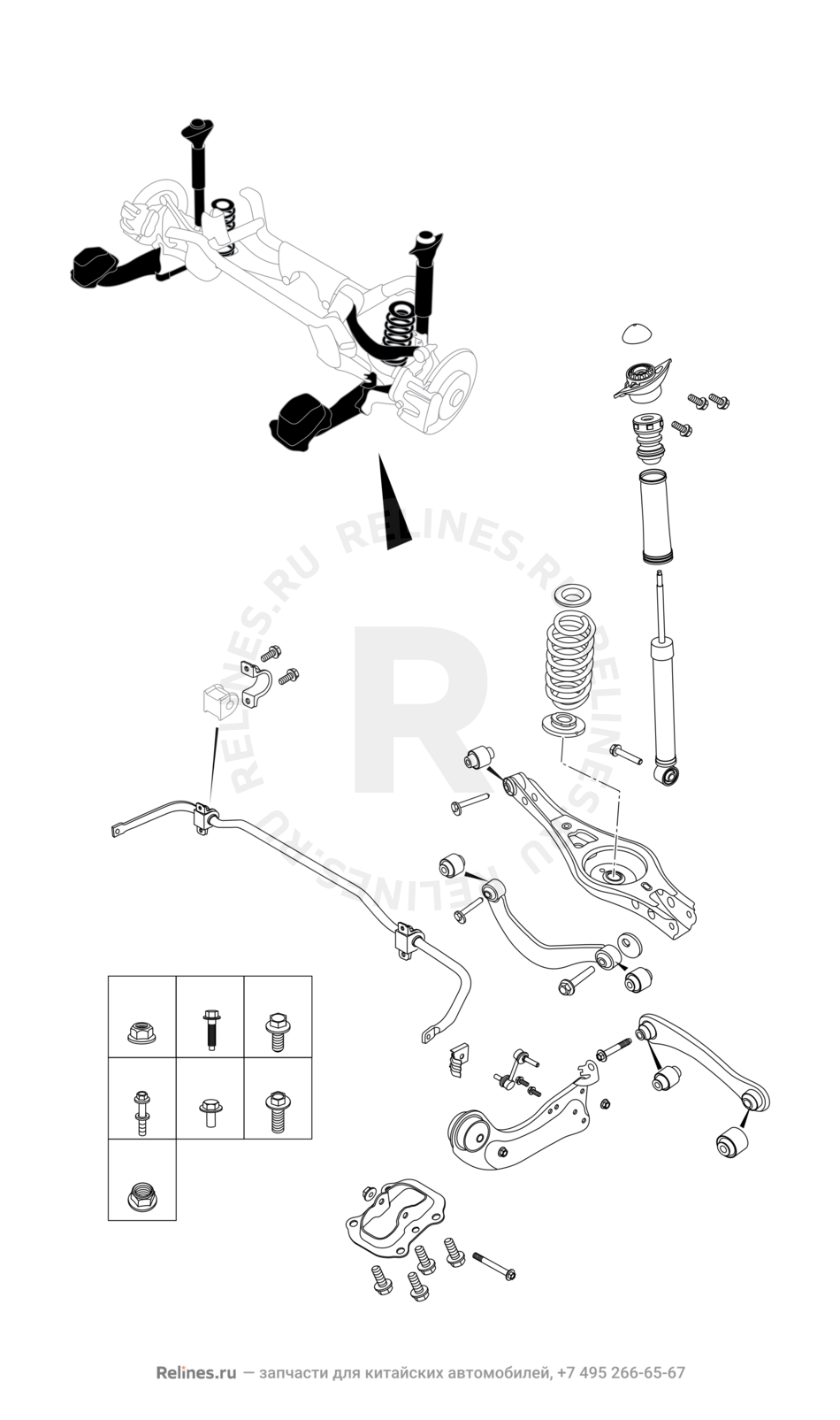 RELINES.RU RELINES.RU RELINES.RU RELINES.RU

R

Relines.ru — запчасти для китайских автомобилей, +7 495 266-65-67